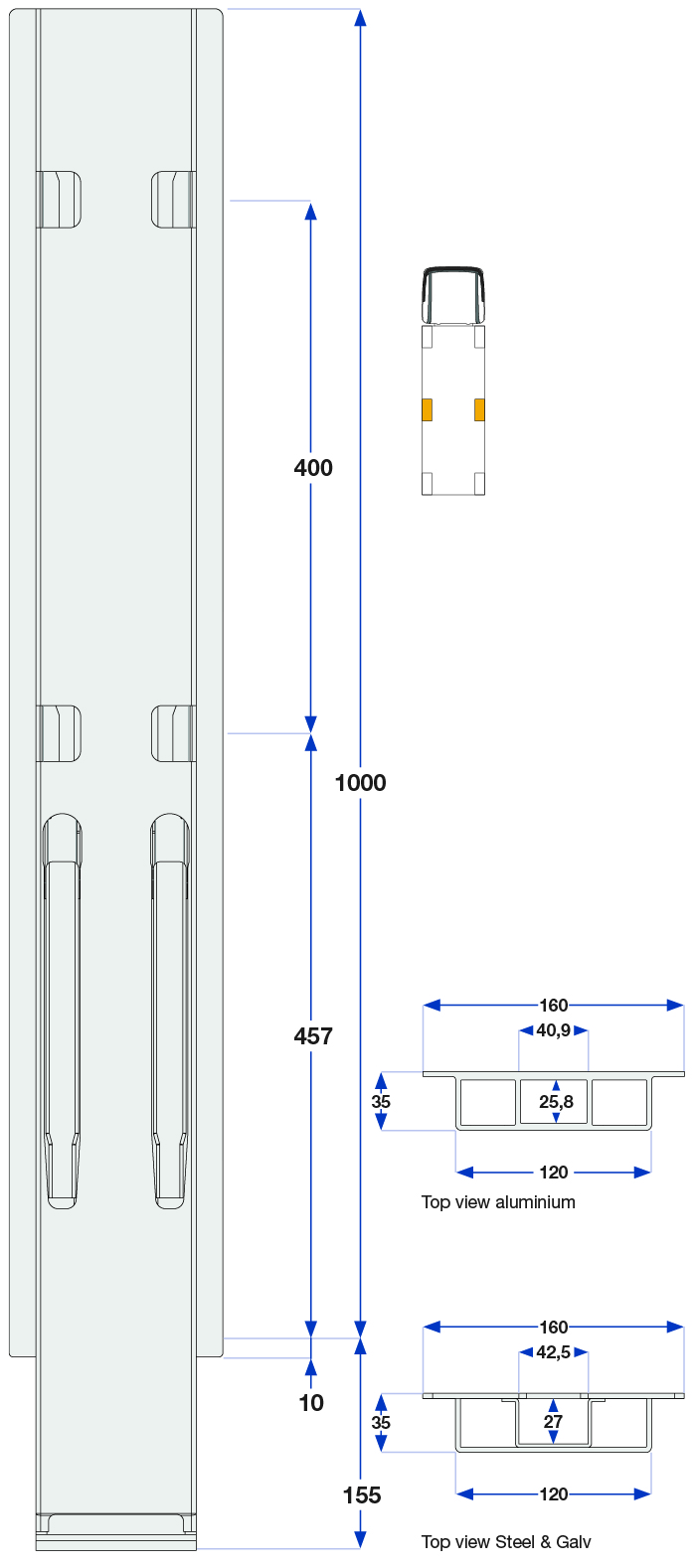 400

1000

457

10

155

160

40,9

35

25,8

120

Top view aluminium

160

42,5

35

27

120

Top view Steel & Galv