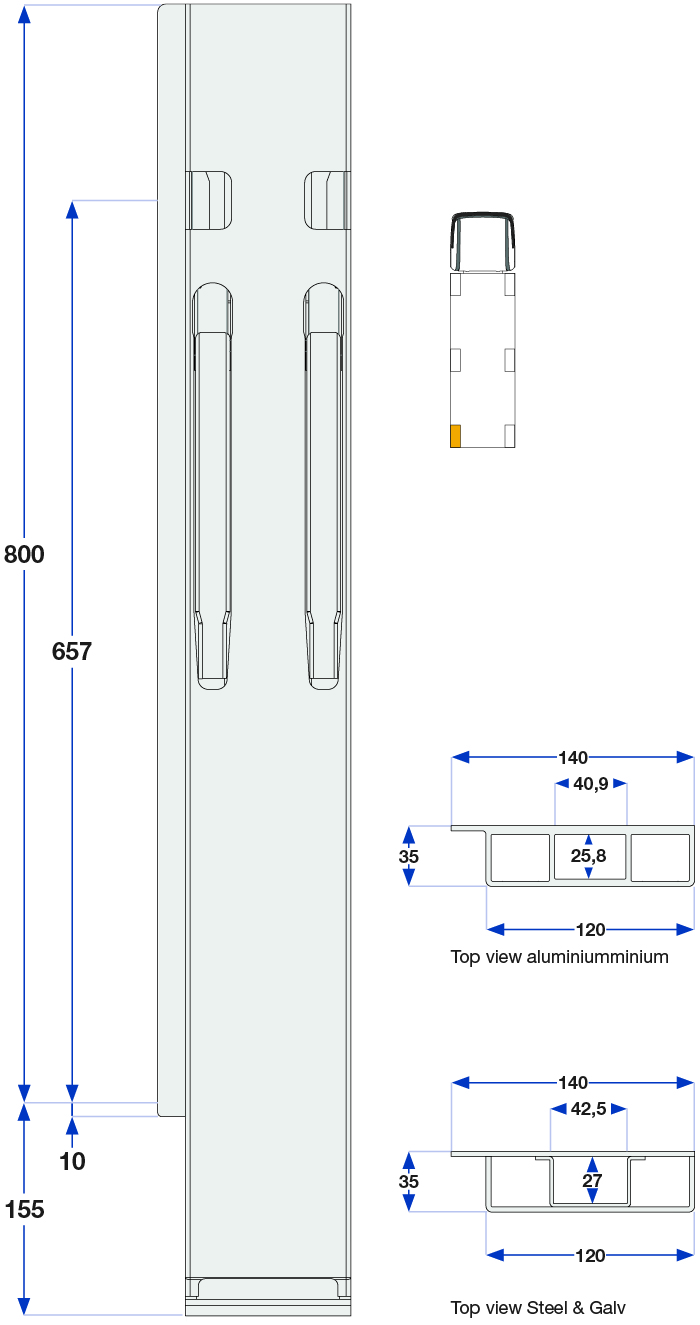 800
657
10
155
140
40,9
35
25,8
120
Top view aluminiumminium
140
42,5
35
27
120
Top view Steel & Galv