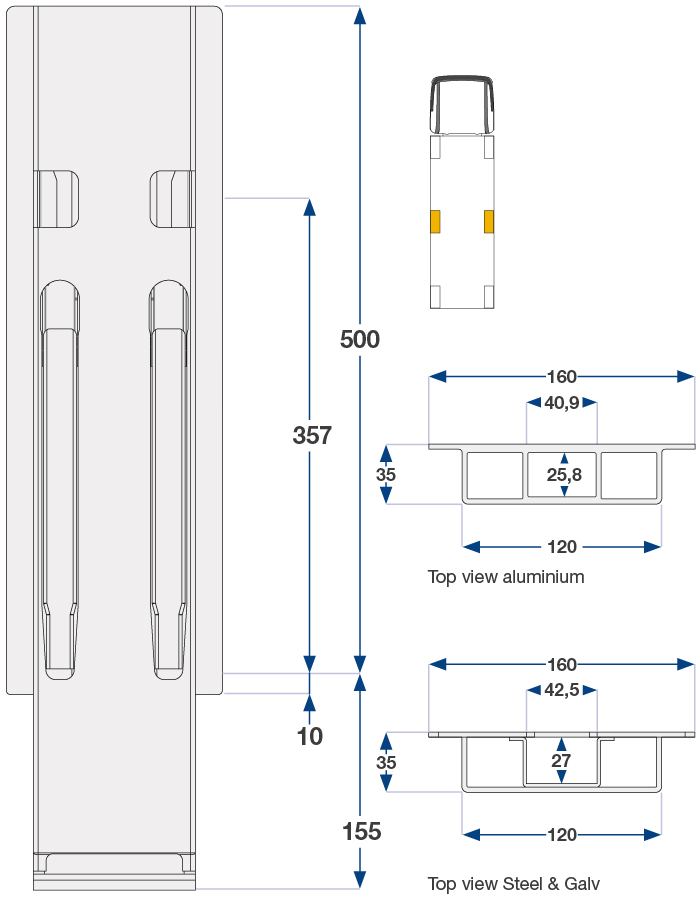 500
357
10
155
160
40,9
35
25,8
120
Top view aluminium
160
42,5
35
27
120
Top view Steel & Galv