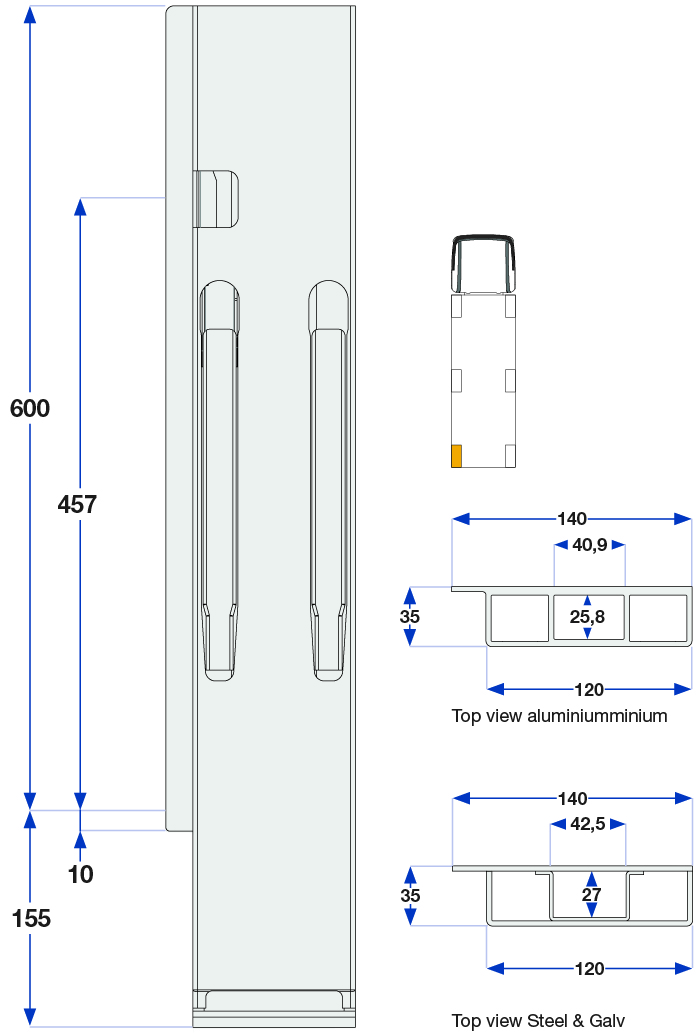 600

457

10

155

140

40,9

35

25,8

120

Top view aluminiumminium

140

42,5

35

27

120

Top view Steel & Galv