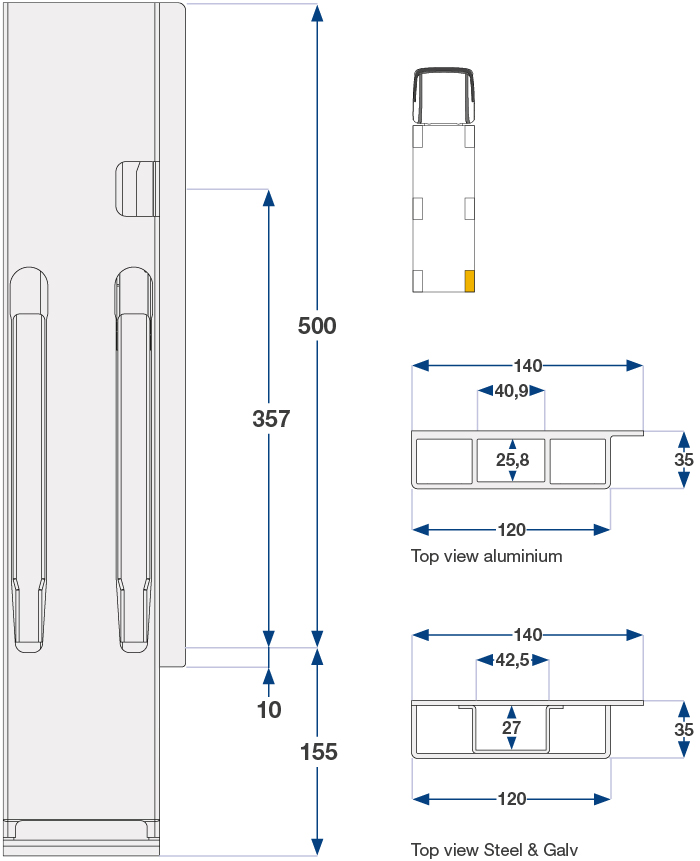 500
357
10
155
140
40,9
25,8
35
120
Top view aluminium
140
42,5
27
35
120
Top view Steel & Galv