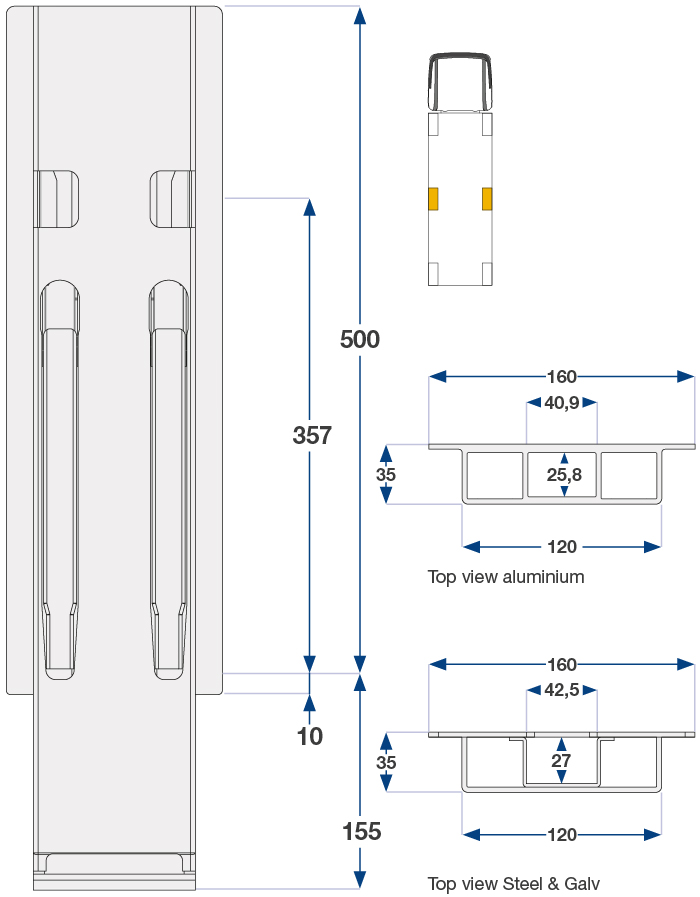 500

357

10

155

160

40,9

35

25,8

120

Top view aluminium

160

42,5

35

27

120

Top view Steel & Galv