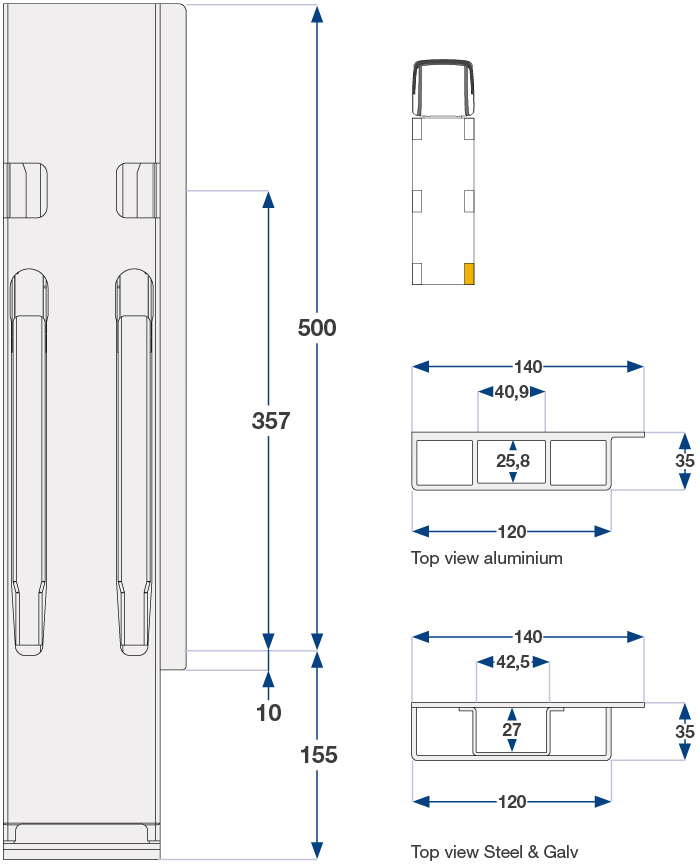 500
357
10
155
140
40,9
25,8
35
120
Top view aluminium
140
42,5
27
35
120
Top view Steel & Galv