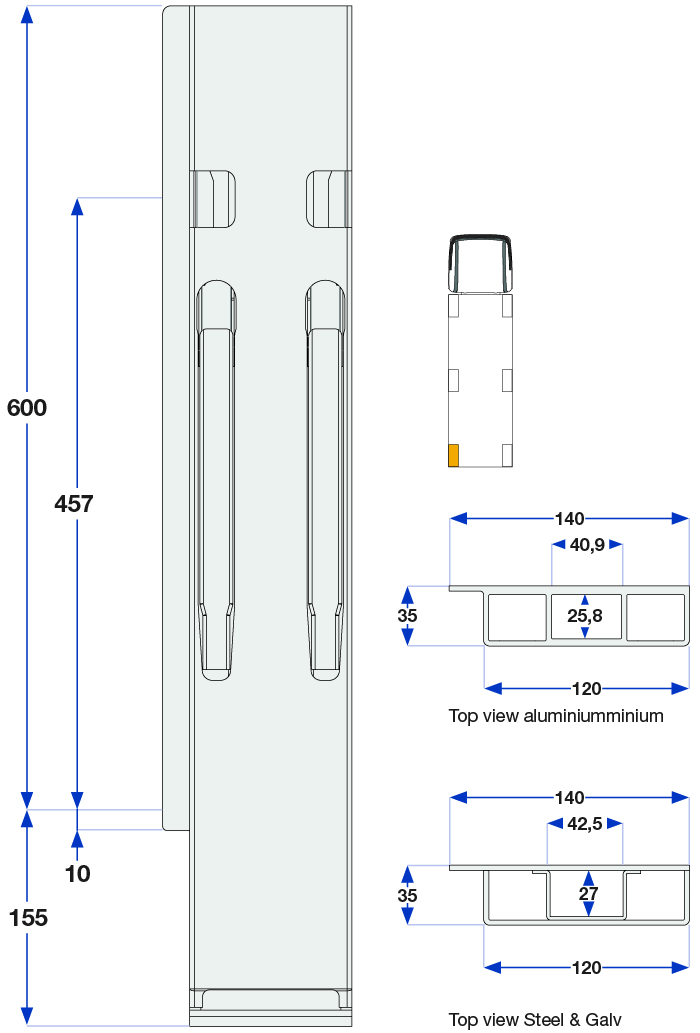 600

457

10

155

140

40,9

35

25,8

120

Top view aluminiumminium

140

42,5

35

27

120

Top view Steel & Galv