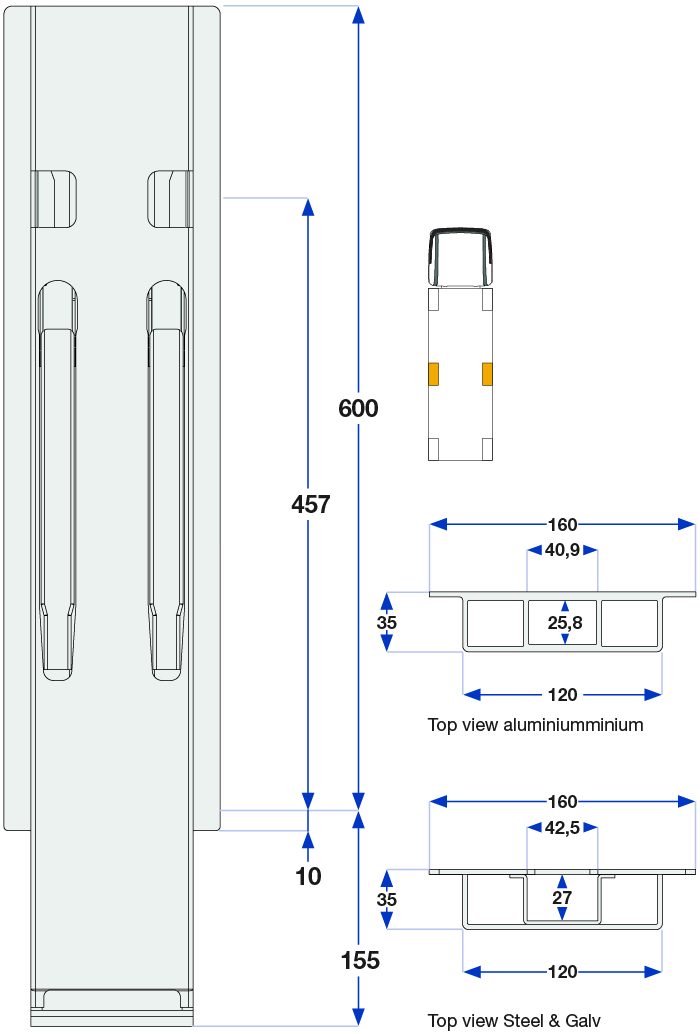 600

457

10

155

160

40,9

35

25,8

120

Top view aluminiumminium

160

42,5

35

27

120

Top view Steel & Galv